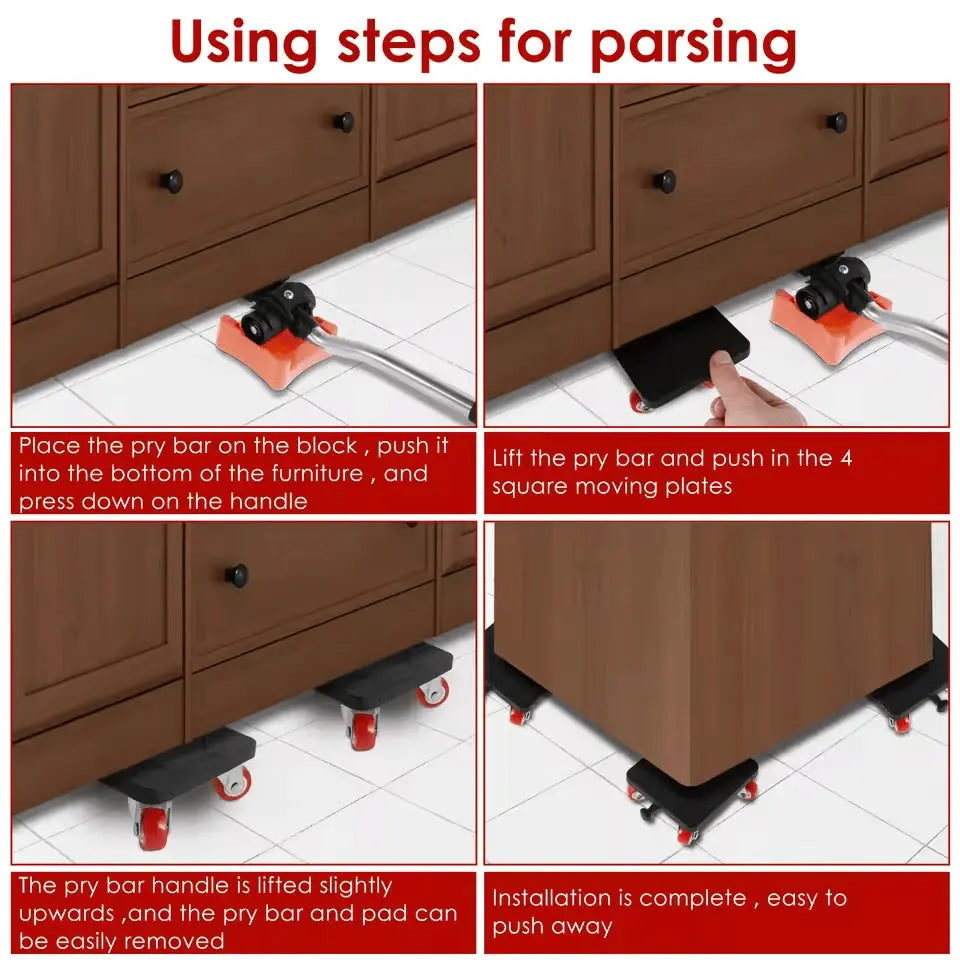 Using steps for parsing

Place the pry bar on the block , push it into the bottom of the furniture , and press down on the handle

Lift the pry bar and push in the 4 square moving plates

The pry bar handle is lifted slightly upwards ,and the pry bar and pad can be easily removed

Installation is complete , easy to push away