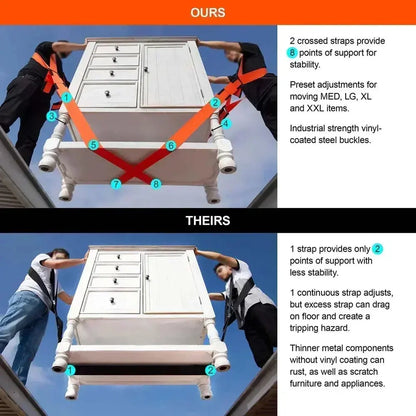 OURS

1
2
3
4
5
6
7
8

2 crossed straps provide 8 points of support for stability.

Preset adjustments for moving MED, LG, XL and XXL items.

Industrial strength vinyl-coated steel buckles.

THEIRS

1
2

1 strap provides only 2 points of support with less stability.

1 continuous strap adjusts, but excess strap can drag on floor and create a tripping hazard.

Thinner metal components without vinyl coating can rust, as well as scratch furniture and appliances.