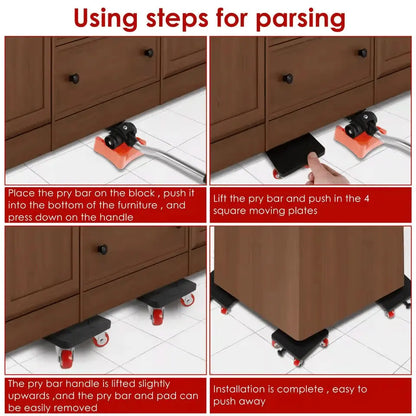 Using steps for parsing

Place the pry bar on the block , push it into the bottom of the furniture , and press down on the handle

Lift the pry bar and push in the 4 square moving plates

The pry bar handle is lifted slightly upwards ,and the pry bar and pad can be easily removed

Installation is complete , easy to push away